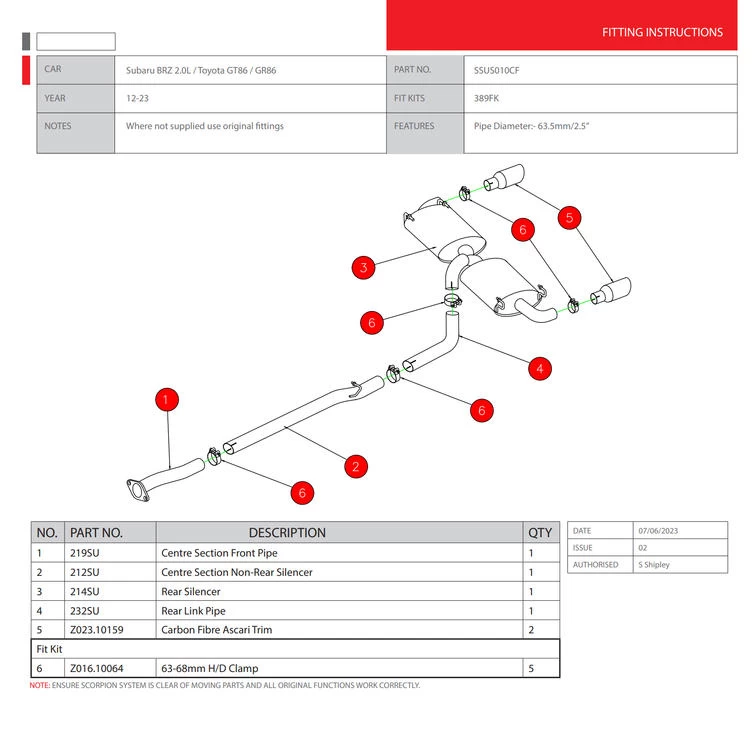 FITTING INSTRUCTIONS

| CAR | Subaru BRZ 2.0L / Toyota GT86 / GR86 | PART NO. | SSUS010CF |
|---|---|---|---|
| YEAR | 12-23 | FIT KITS | 389FK |
| NOTES | Where not supplied use original fittings | FEATURES | Pipe Diameter:- 63.5mm/2.5" |

5
6
3
6
4
6
1
2
6

| NO. | PART NO. | DESCRIPTION | QTY |
|---|---|---|---|
| 1 | 219SU | Centre Section Front Pipe | 1 |
| 2 | 212SU | Centre Section Non-Rear Silencer | 1 |
| 3 | 214SU | Rear Silencer | 1 |
| 4 | 232SU | Rear Link Pipe | 1 |
| 5 | Z023.10159 | Carbon Fibre Ascari Trim | 2 |
| Fit Kit | | | |
| 6 | Z016.10064 | 63-68mm H/D Clamp | 5 |

| DATE | 07/06/2023 |
|---|---|
| ISSUE | 02 |
| AUTHORISED | S Shipley |

NOTE: ENSURE SCORPION SYSTEM IS CLEAR OF MOVING PARTS AND ALL ORIGINAL FUNCTIONS WORK CORRECTLY.