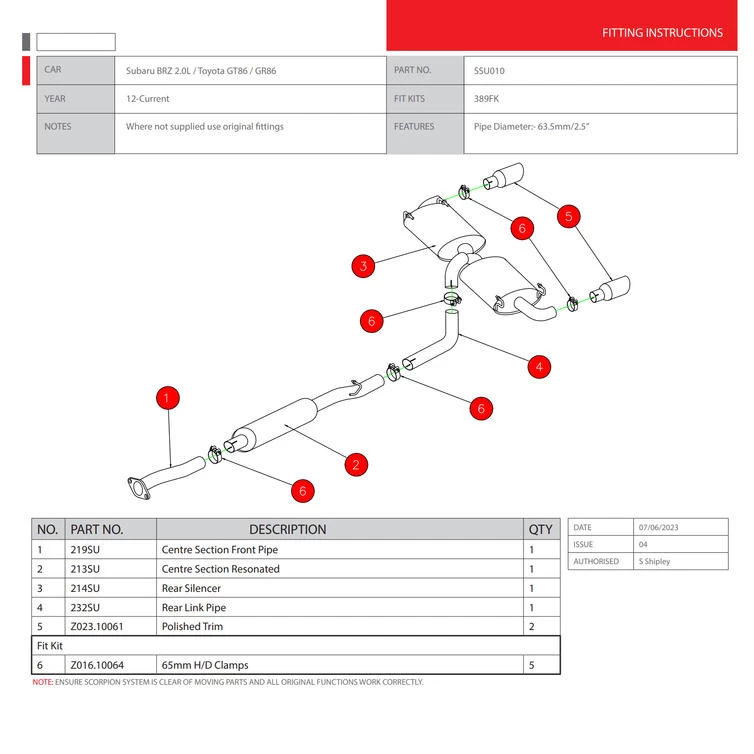 FITTING INSTRUCTIONS

| CAR | Subaru BRZ 2.0L / Toyota GT86 / GR86 | PART NO. | SSU010 |
|---|---|---|---|
| YEAR | 12-Current | FIT KITS | 389FK |
| NOTES | Where not supplied use original fittings | FEATURES | Pipe Diameter:- 63.5mm/2.5" |

5
6
3
6
4
1
6
2
6

| NO. | PART NO. | DESCRIPTION | QTY |
|---|---|---|---|
| 1 | 219SU | Centre Section Front Pipe | 1 |
| 2 | 213SU | Centre Section Resonated | 1 |
| 3 | 214SU | Rear Silencer | 1 |
| 4 | 232SU | Rear Link Pipe | 1 |
| 5 | Z023.10061 | Polished Trim | 2 |
| Fit Kit | | | |
| 6 | Z016.10064 | 65mm H/D Clamps | 5 |

| DATE | 07/06/2023 |
|---|---|
| ISSUE | 04 |
| AUTHORISED | S Shipley |

NOTE: ENSURE SCORPION SYSTEM IS CLEAR OF MOVING PARTS AND ALL ORIGINAL FUNCTIONS WORK CORRECTLY.